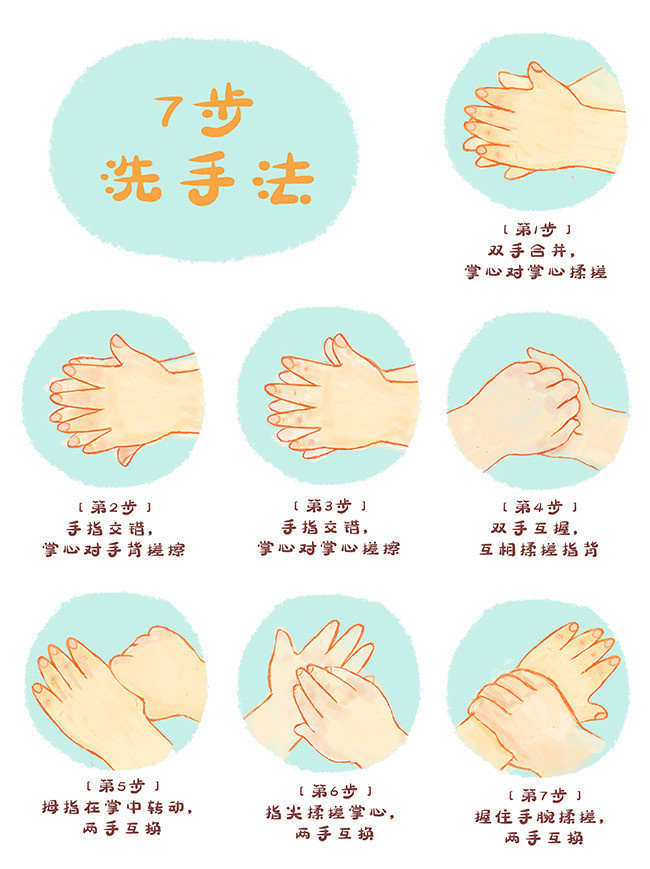 7步
洗手法

［第1步］
双手合并，
掌心对掌心揉搓

［第2步］
手指交错，
掌心对手背搓擦

［第3步］
手指交错，
掌心对掌心搓擦

［第4步］
双手互握，
互相揉搓指背

［第5步］
拇指在掌中转动，
两手互换

［第6步］
指尖揉搓掌心，
两手互换

［第7步］
握住手腕揉搓，
两手互换