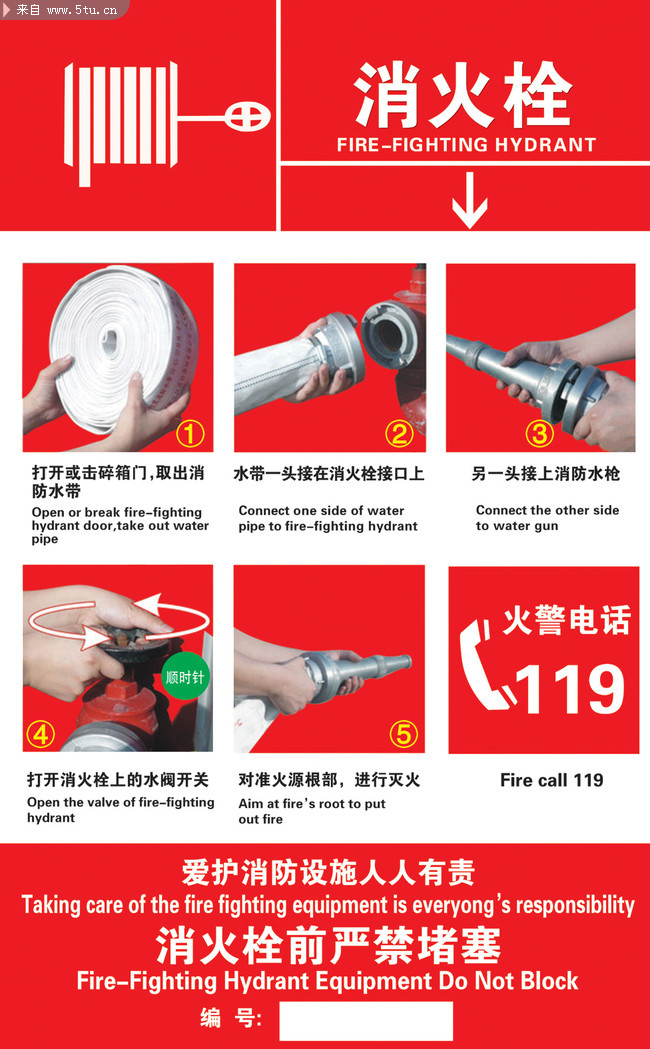 来自 www.5tu.cn

消火栓
FIRE-FIGHTING HYDRANT

①
打开或击碎箱门，取出消防水带
Open or break fire-fighting hydrant door,take out water pipe

②
水带一头接在消火栓接口上
Connect one side of water pipe to fire-fighting hydrant

③
另一头接上消防水枪
Connect the other side to water gun

顺时针
④
打开消火栓上的水阀开关
Open the valve of fire-fighting hydrant

⑤
对准火源根部，进行灭火
Aim at fire's root to put out fire

火警电话
119
Fire call 119

爱护消防设施人人有责
Taking care of the fire fighting equipment is everyong's responsibility
消火栓前严禁堵塞
Fire-Fighting Hydrant Equipment Do Not Block
编 号: