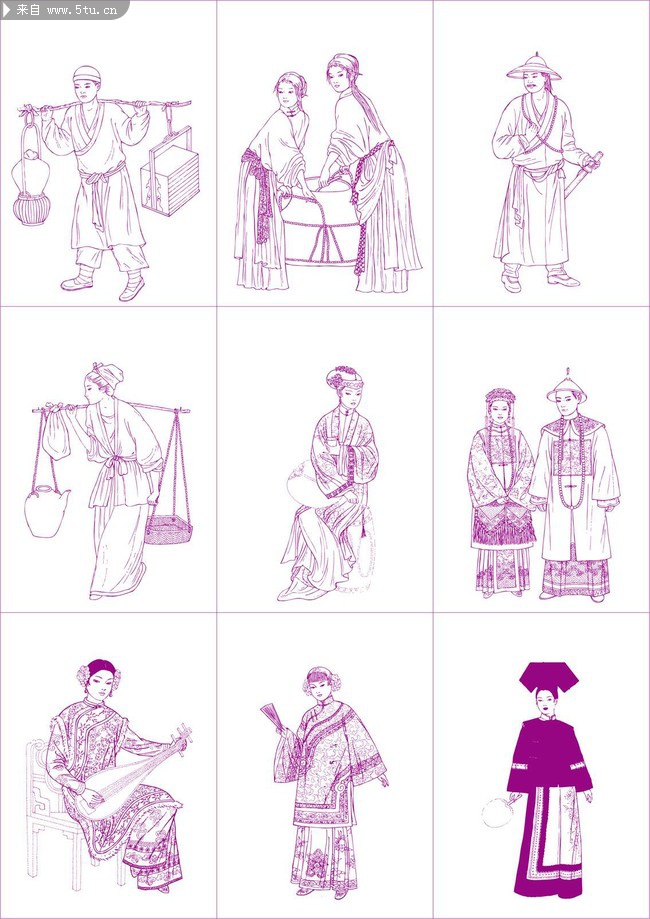 来自 www.5tu.cn