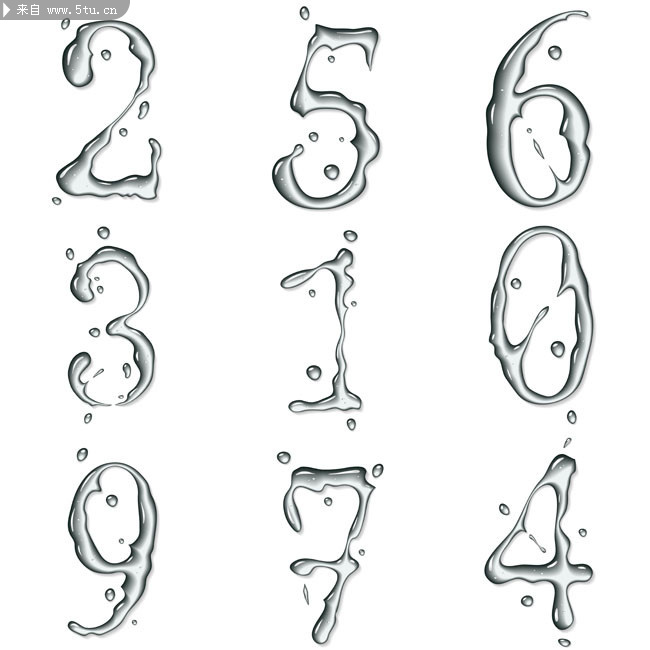 来自 www.5tu.cn

2 5 6

3 1 0

9 7 4