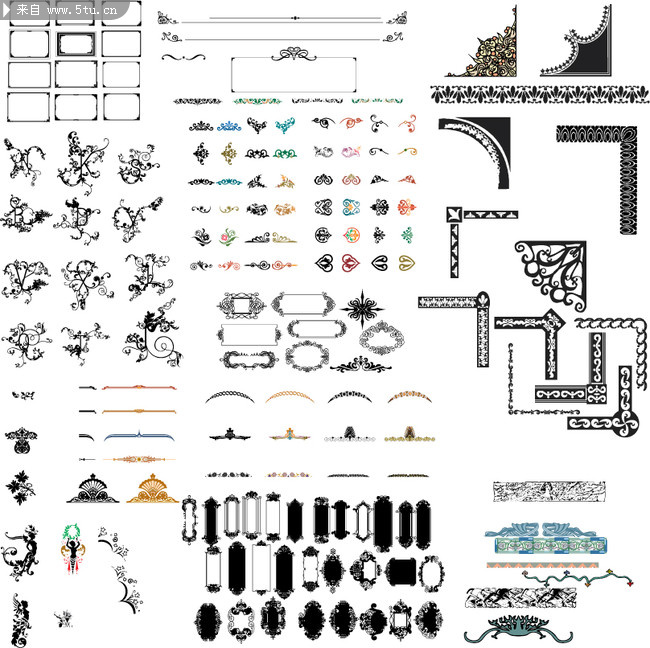 来自 www.5tu.cn